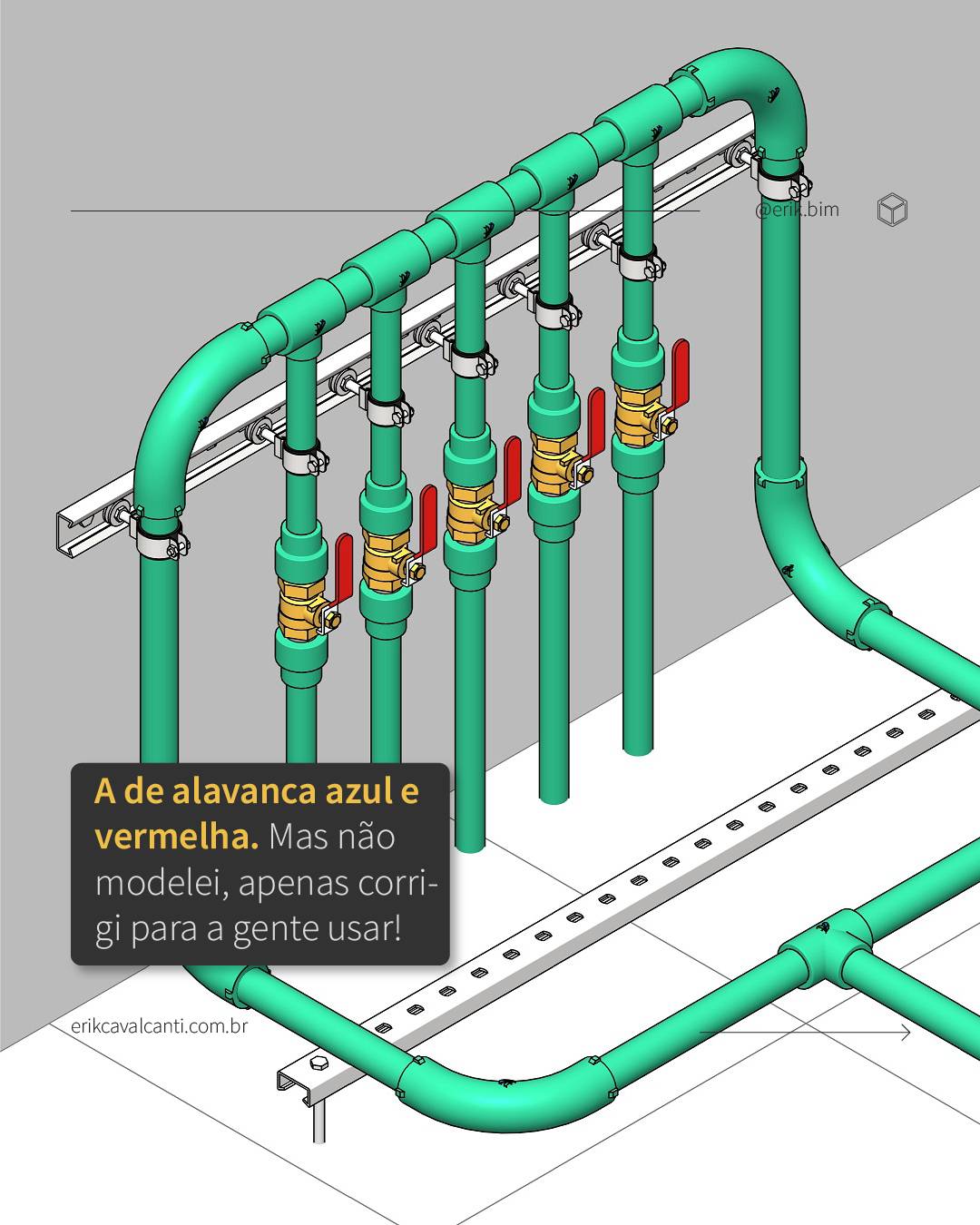 @erik.bim

A de alavanca azul e vermelha. Mas não modelei, apenas corrigi para a gente usar!

erikcavalcanti.com.br